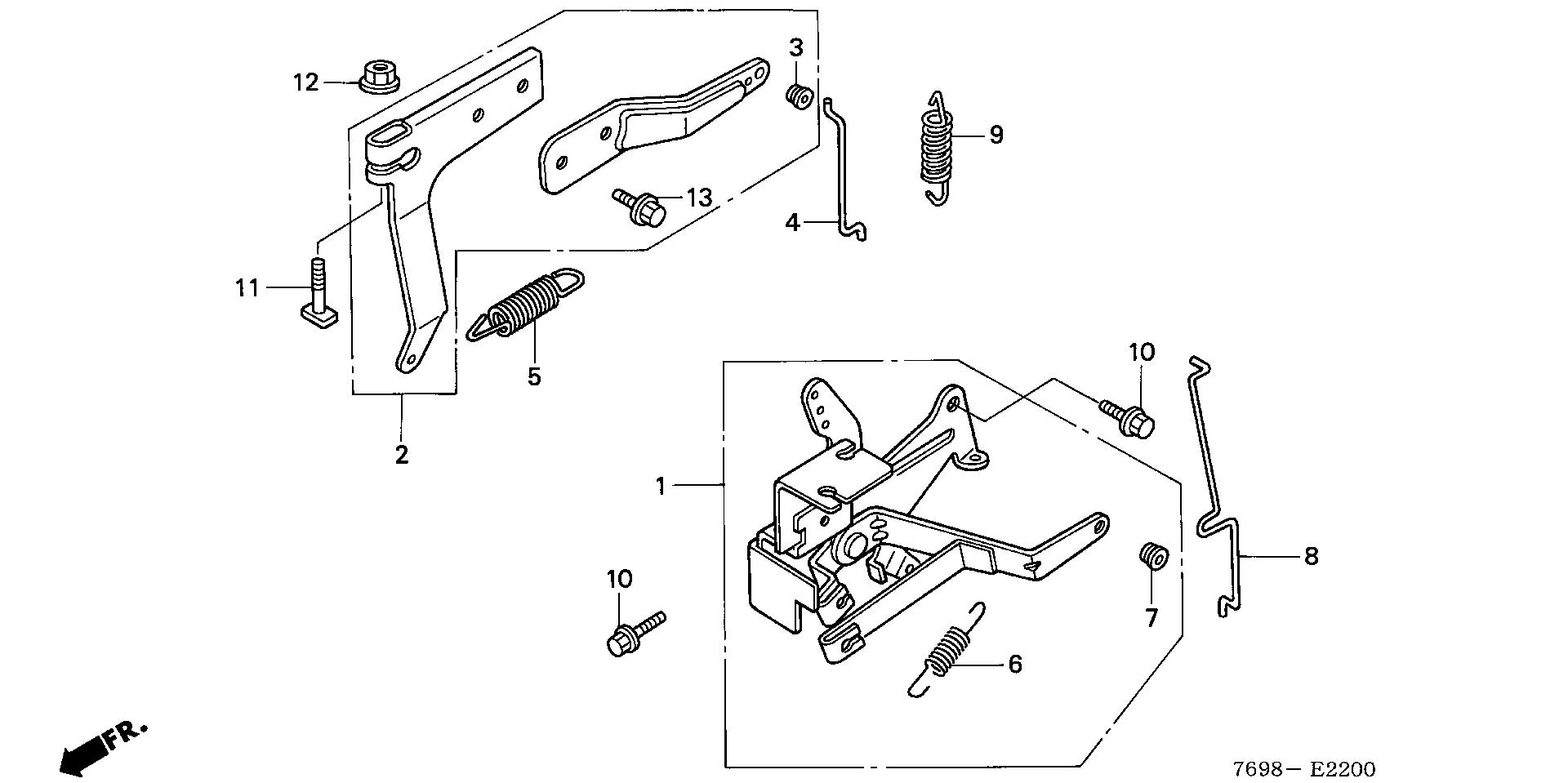 12
3
9
13
4
11
5
2
10
1
8
7
10
6
FR.
7698— E2200